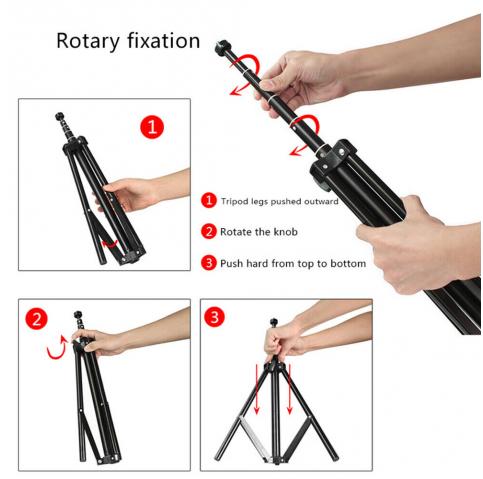 Rotary fixation

1

1 Tripod legs pushed outward

2 Rotate the knob

3 Push hard from top to bottom

2

3